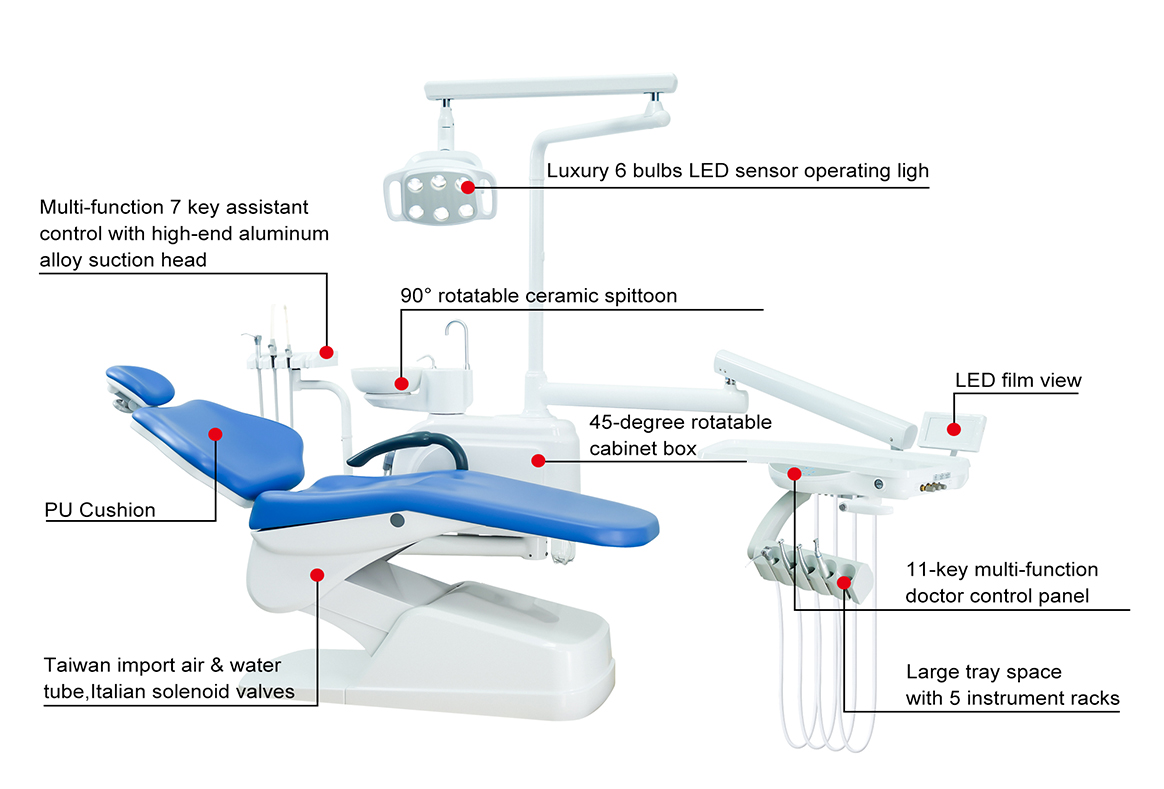 Luxury 6 bulbs LED sensor operating ligh

Multi-function 7 key assistant control with high-end aluminum alloy suction head

90° rotatable ceramic spittoon

LED film view

45-degree rotatable cabinet box

PU Cushion

11-key multi-function doctor control panel

Taiwan import air & water tube,Italian solenoid valves

Large tray space with 5 instrument racks